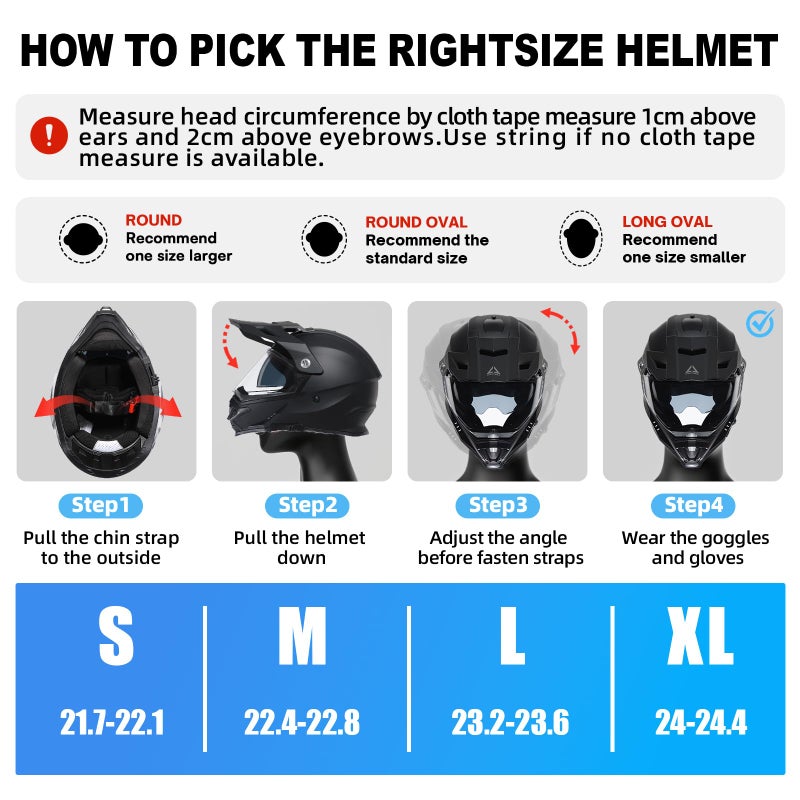 HOW TO PICK THE RIGHTSIZE HELMET

Measure head circumference by cloth tape measure 1cm above ears and 2cm above eyebrows.Use string if no cloth tape measure is available.

ROUND
Recommend one size larger

ROUND OVAL
Recommend the standard size

LONG OVAL
Recommend one size smaller

Step1
Pull the chin strap to the outside

Step2
Pull the helmet down

Step3
Adjust the angle before fasten straps

Step4
Wear the goggles and gloves

| S | M | L | XL |
|---|---|---|---|
| 21.7-22.1 | 22.4-22.8 | 23.2-23.6 | 24-24.4 |